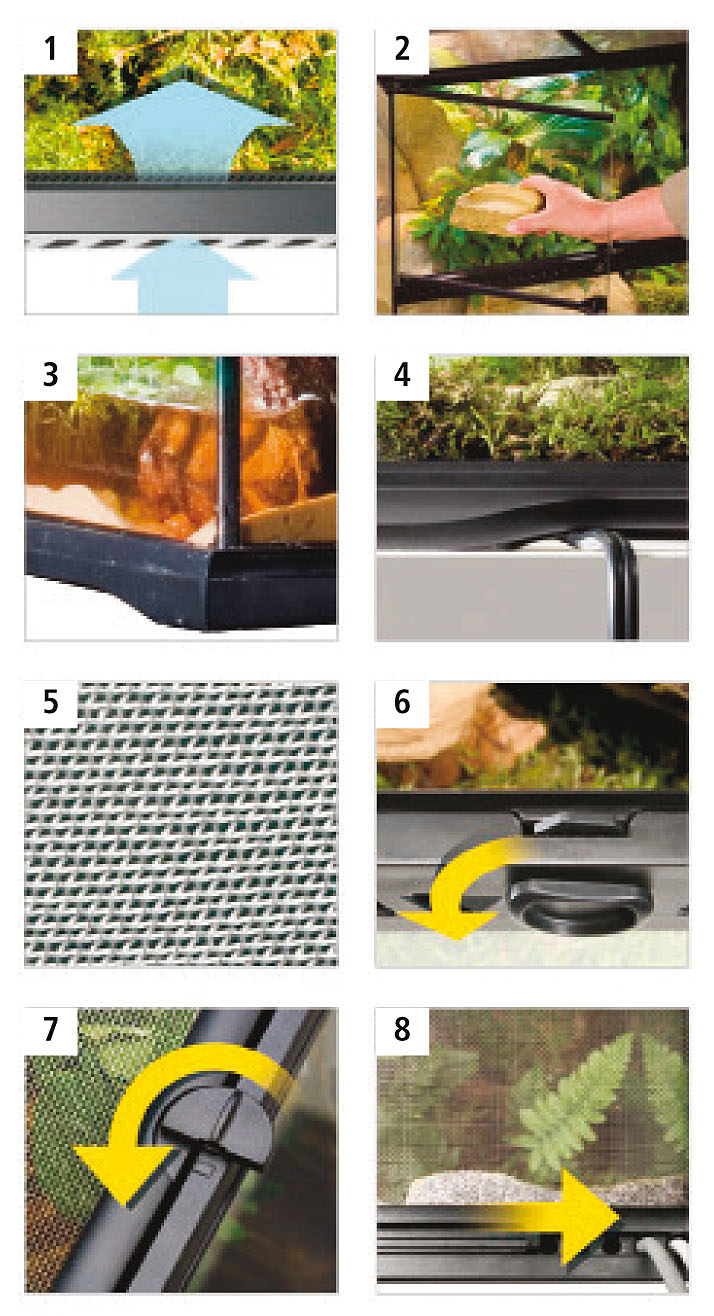 1

2

3

4

5

6

7

8