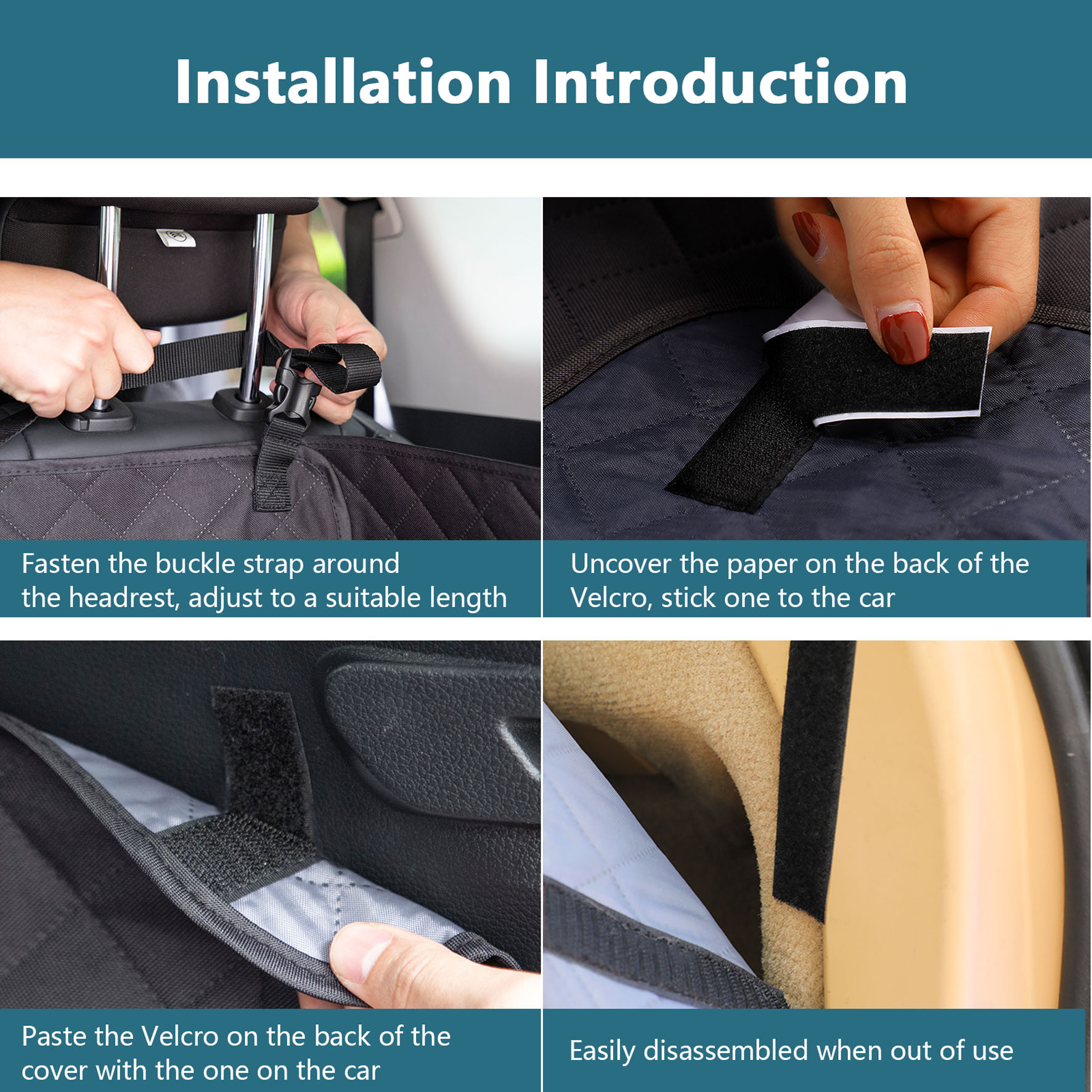 Installation Introduction

Fasten the buckle strap around the headrest, adjust to a suitable length

Uncover the paper on the back of the Velcro, stick one to the car

Paste the Velcro on the back of the cover with the one on the car

Easily disassembled when out of use