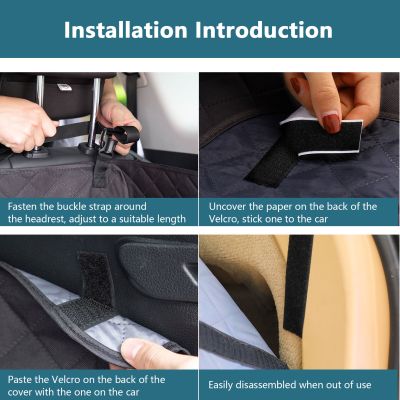 Installation Introduction

Fasten the buckle strap around the headrest, adjust to a suitable length

Uncover the paper on the back of the Velcro, stick one to the car

Paste the Velcro on the back of the cover with the one on the car

Easily disassembled when out of use